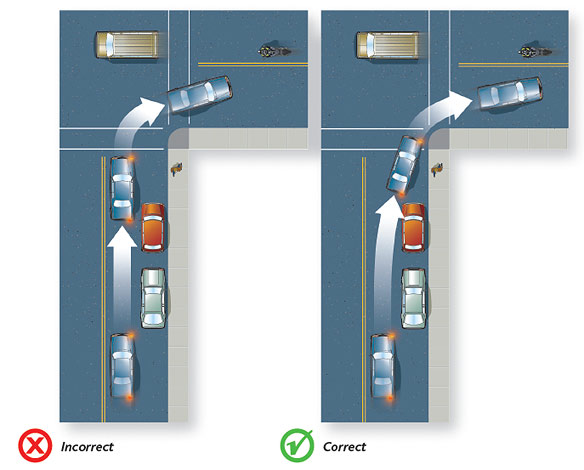 Incorrect

Correct